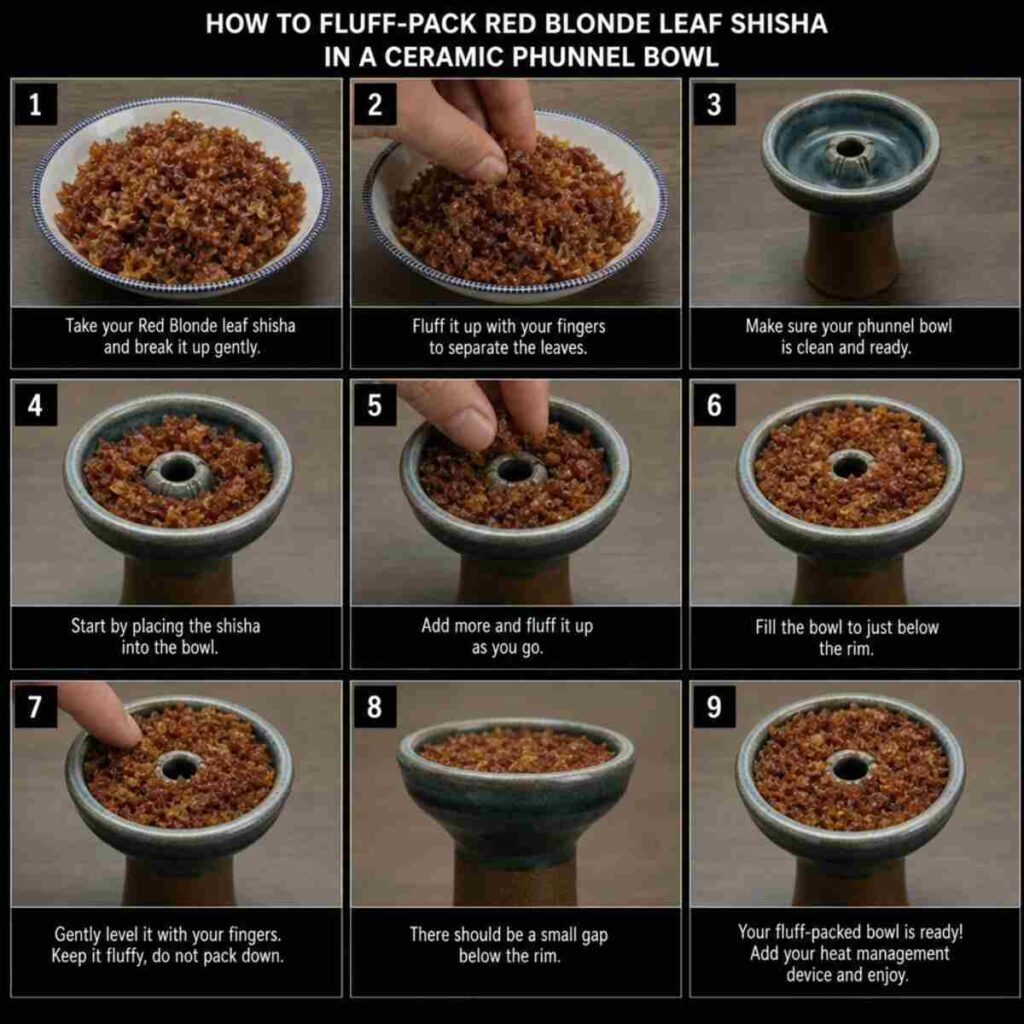 HOW TO FLUFF-PACK RED BLONDE LEAF SHISHA IN A CERAMIC PHUNNEL BOWL

1

Take your Red Blonde leaf shisha and break it up gently.

2

Fluff it up with your fingers to separate the leaves.

3

Make sure your phunnel bowl is clean and ready.

4

Start by placing the shisha into the bowl.

5

Add more and fluff it up as you go.

6

Fill the bowl to just below the rim.

7

Gently level it with your fingers. Keep it fluffy, do not pack down.

8

There should be a small gap below the rim.

9

Your fluff-packed bowl is ready! Add your heat management device and enjoy.